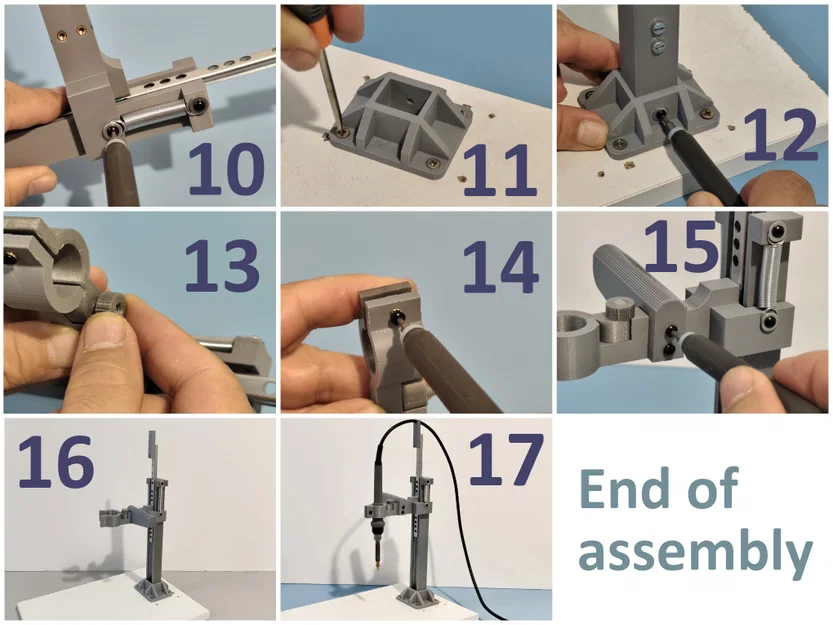 10

11

12

13

14

15

16

17

End of assembly