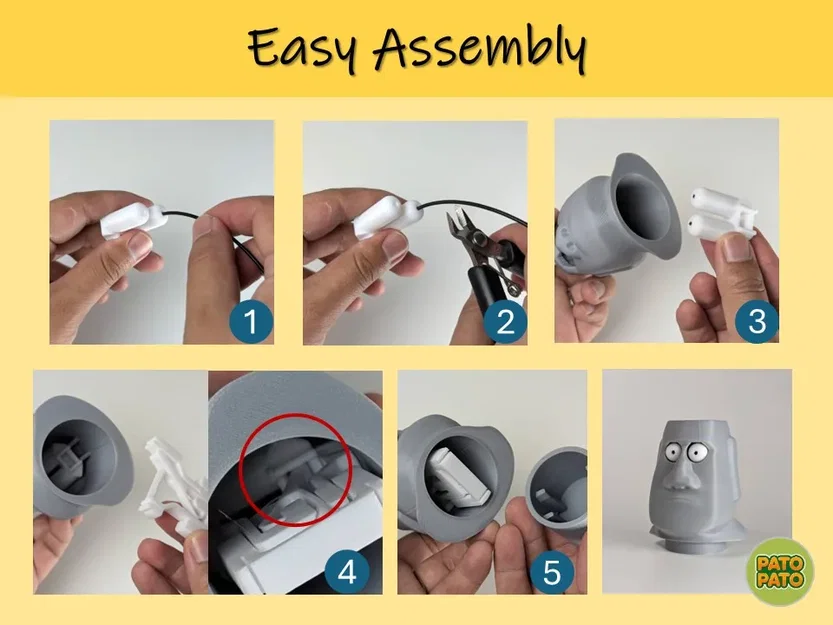 Easy Assembly

1

2

3

4

5

PATO PATO