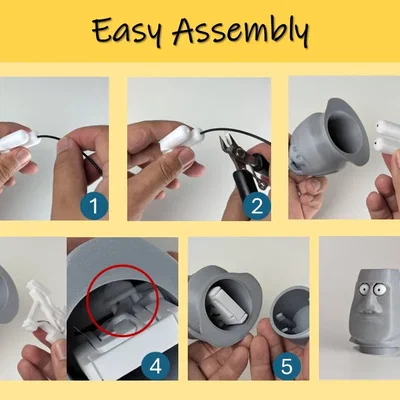 Easy Assembly

1

2

4

5